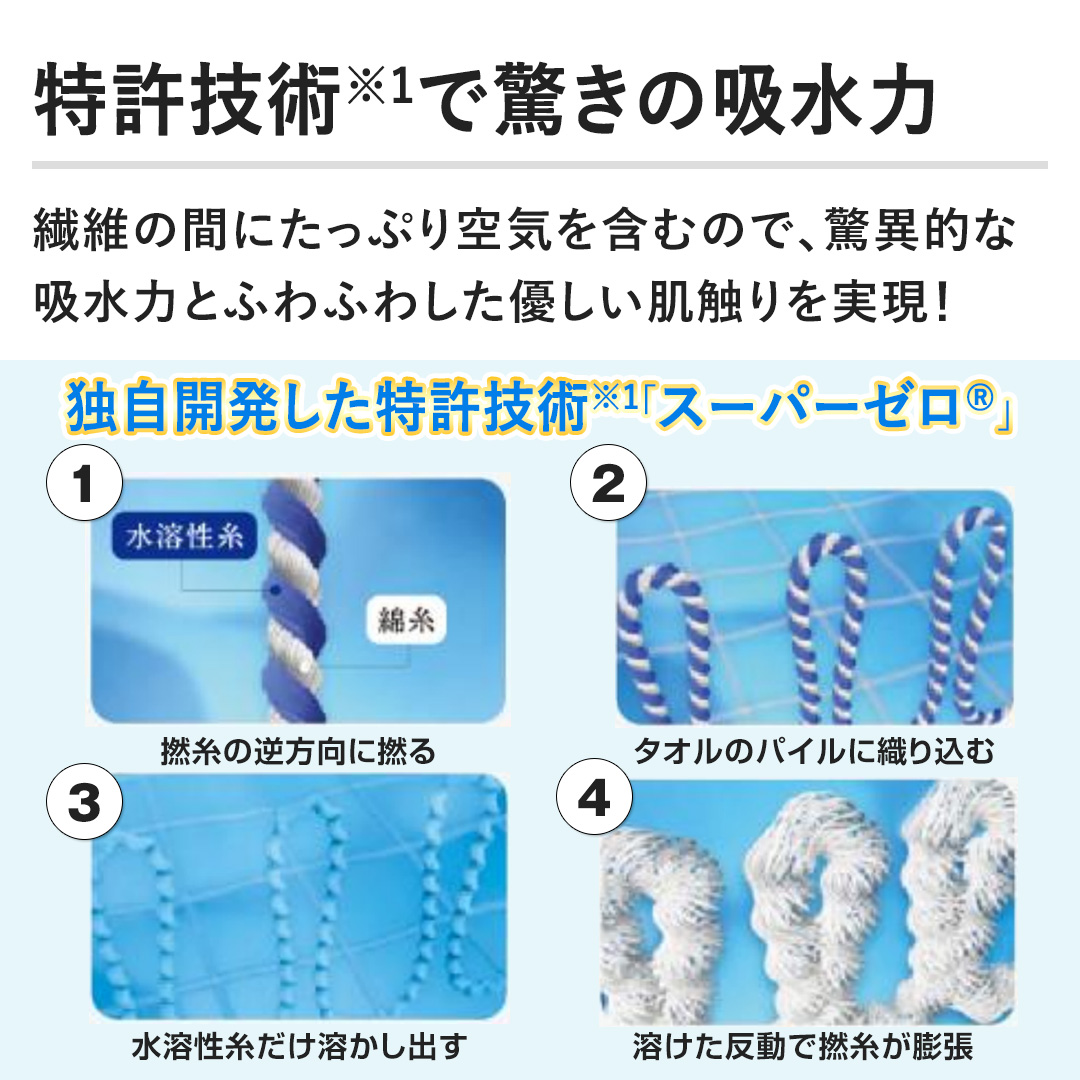 特許技術※1で驚きの吸水力

繊維の間にたっぷり空気を含むので、驚異的な吸水力とふわふわした優しい肌触りを実現!

独自開発した特許技術※1「スーパーゼロ®」

1
水溶性糸
綿糸
撚糸の逆方向に撚る

2
タオルのパイルに織り込む

3
水溶性糸だけ溶かし出す

4
溶けた反動で撚糸が膨張