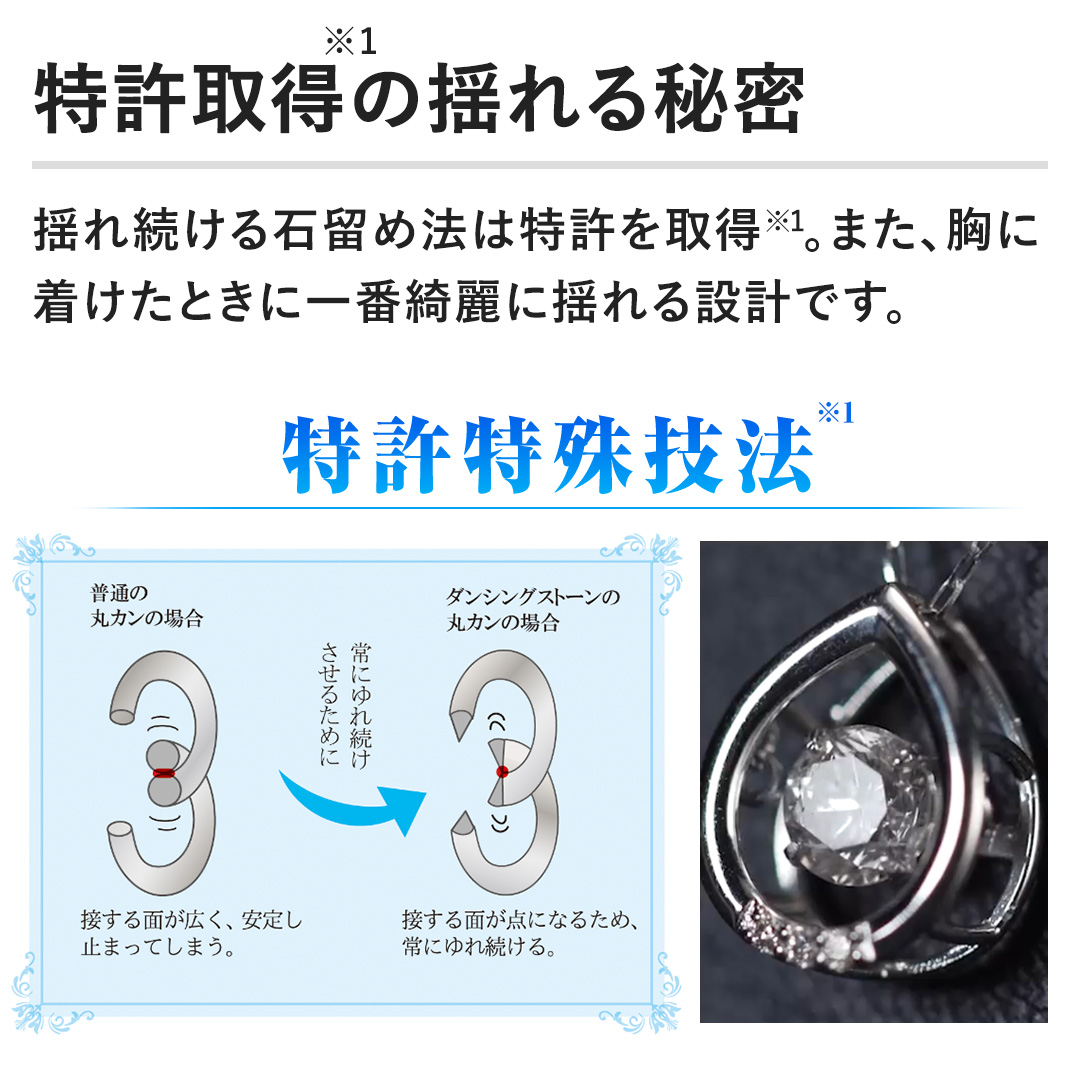 特許取得※1の揺れる秘密

揺れ続ける石留め法は特許を取得※1。また、胸に着けたときに一番綺麗に揺れる設計です。

特許特殊技法※1

普通の
丸カンの場合

常にゆれ続けさせるために

ダンシングストーンの
丸カンの場合

接する面が広く、安定し止まってしまう。

接する面が点になるため、常にゆれ続ける。