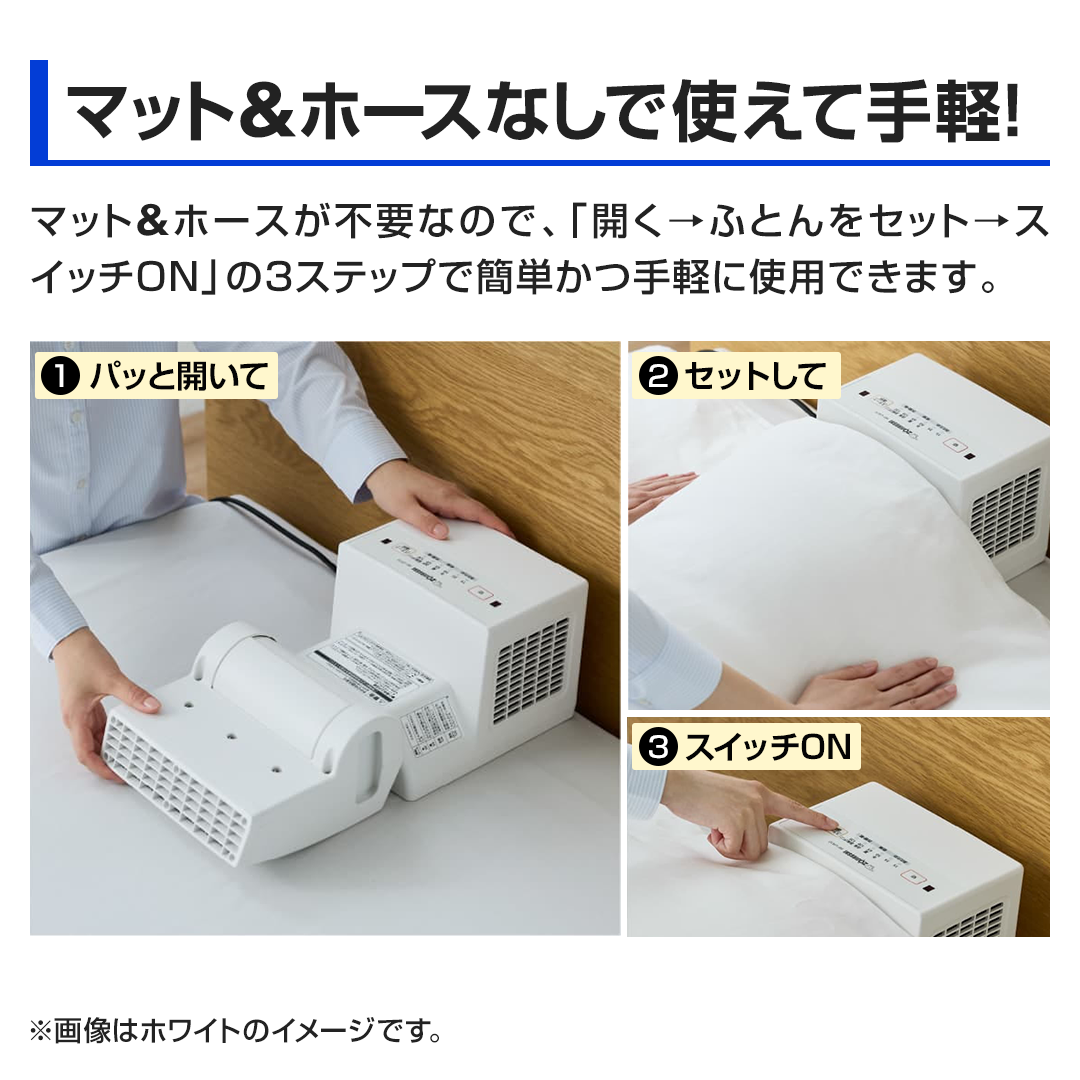 マット＆ホースなしで使えて手軽!

マット＆ホースが不要なので、「開く→ふとんをセット→スイッチON」の3ステップで簡単かつ手軽に使用できます。

❶ パッと開いて

❷ セットして

❸ スイッチON

※画像はホワイトのイメージです。