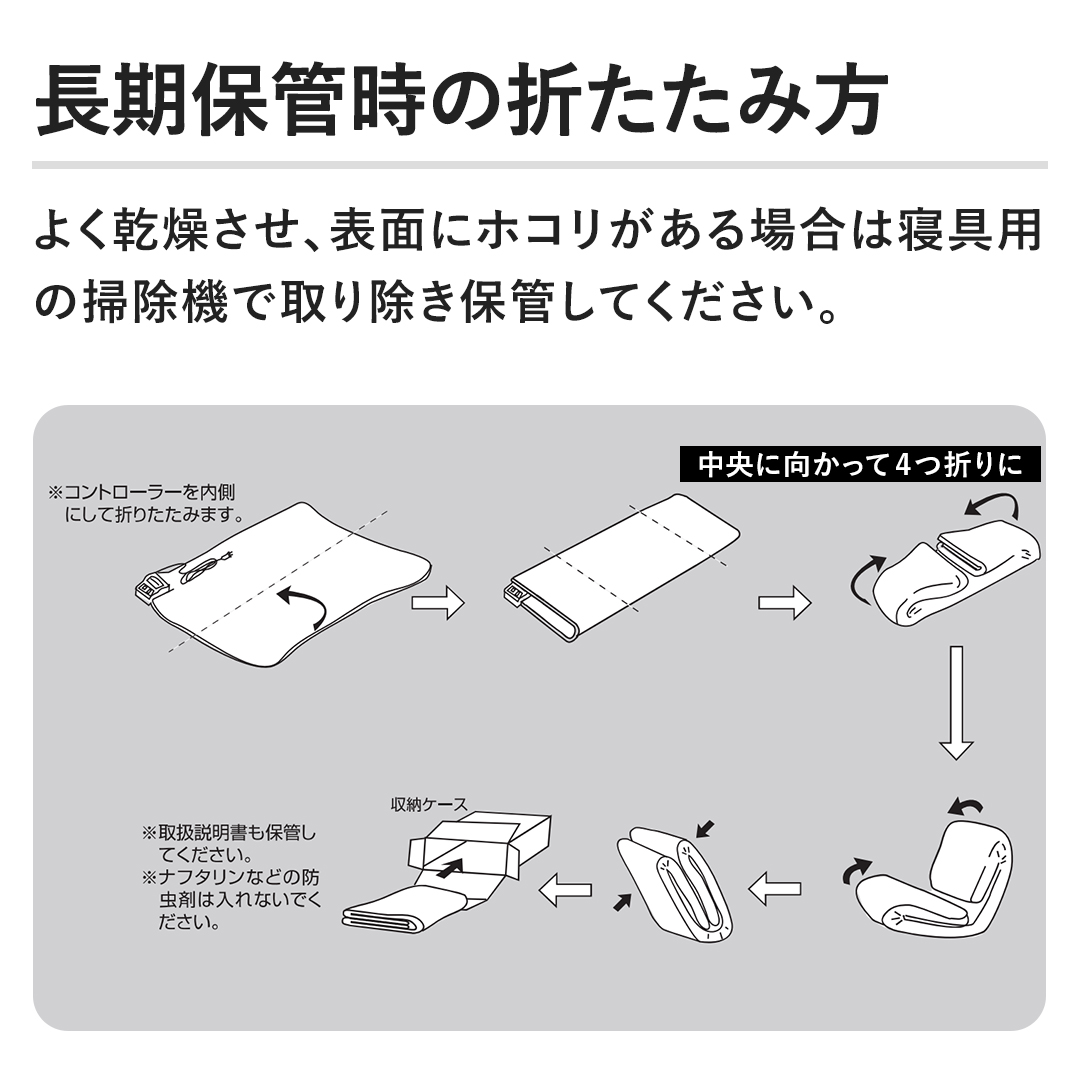 長期保管時の折たたみ方

よく乾燥させ、表面にホコリがある場合は寝具用の掃除機で取り除き保管してください。

※コントローラーを内側にして折りたたみます。

中央に向かって4つ折りに

収納ケース

※取扱説明書も保管してください。
※ナフタリンなどの防虫剤は入れないでください。