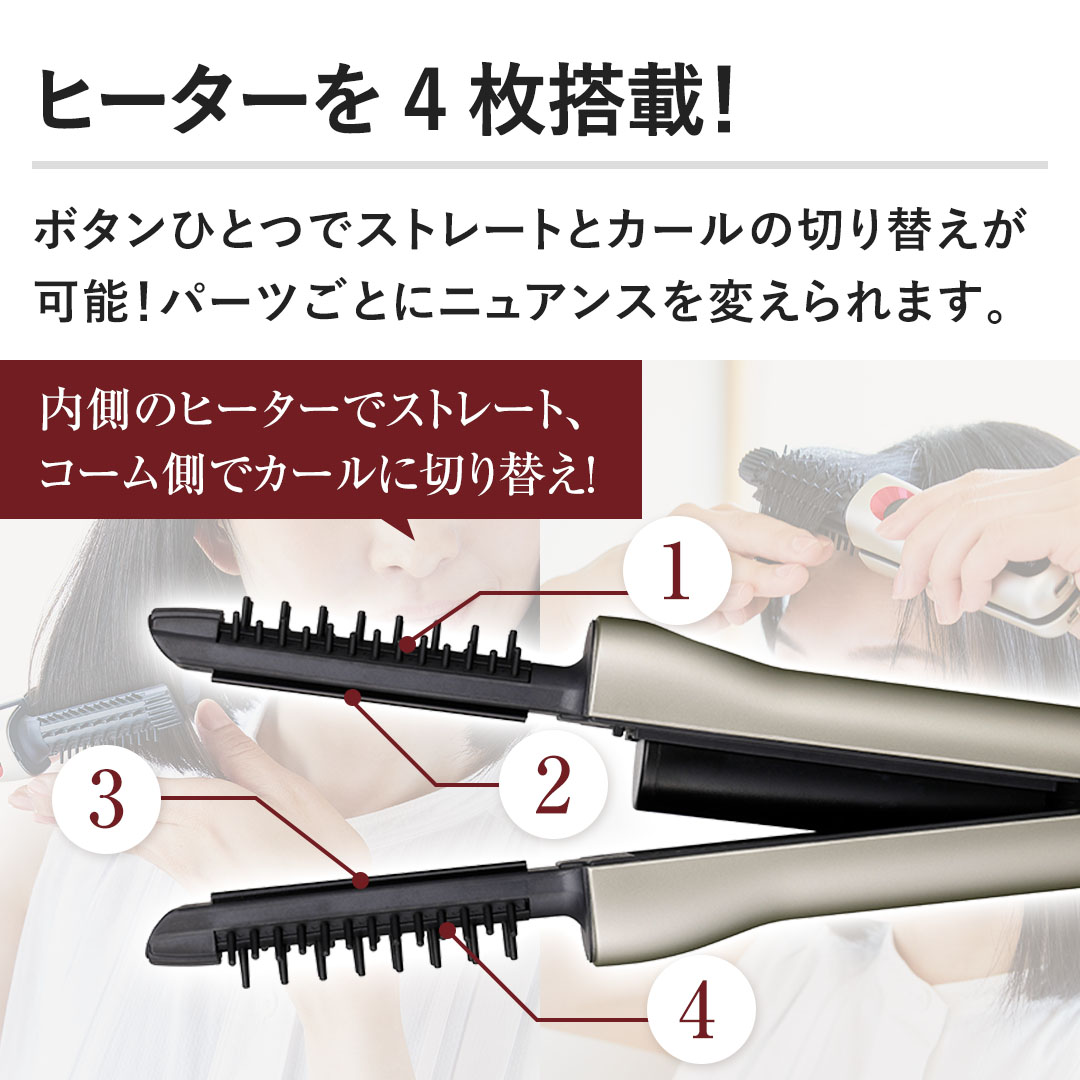 ヒーターを 4 枚搭載!

ボタンひとつでストレートとカールの切り替えが可能!パーツごとにニュアンスを変えられます。

内側のヒーターでストレート、コーム側でカールに切り替え!

1

2

3

4