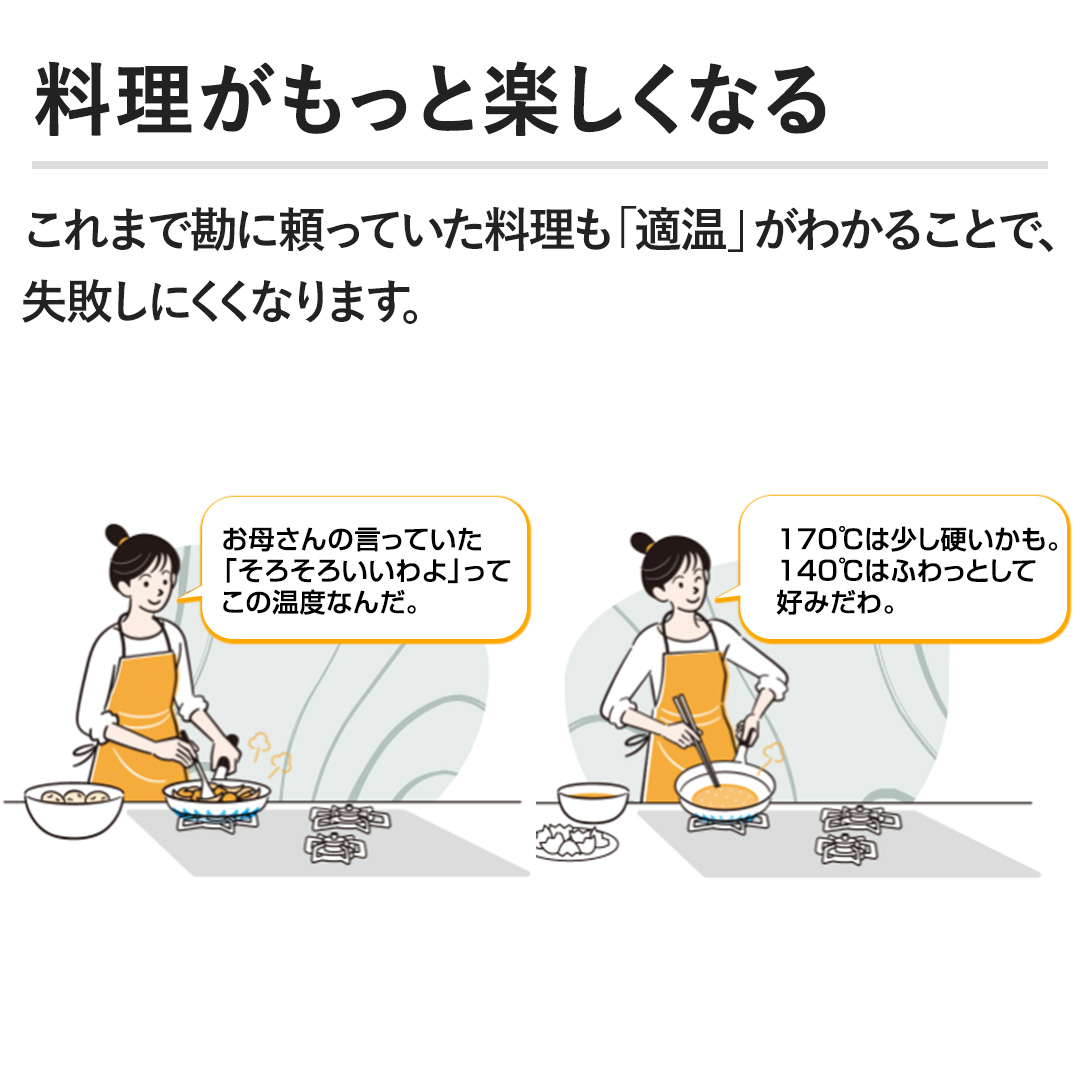 料理がもっと楽しくなる

これまで勘に頼っていた料理も「適温」がわかることで、失敗しにくくなります。

お母さんの言っていた「そろそろいいわよ」ってこの温度なんだ。

170℃は少し硬いかも。140℃はふわっとして好みだわ。