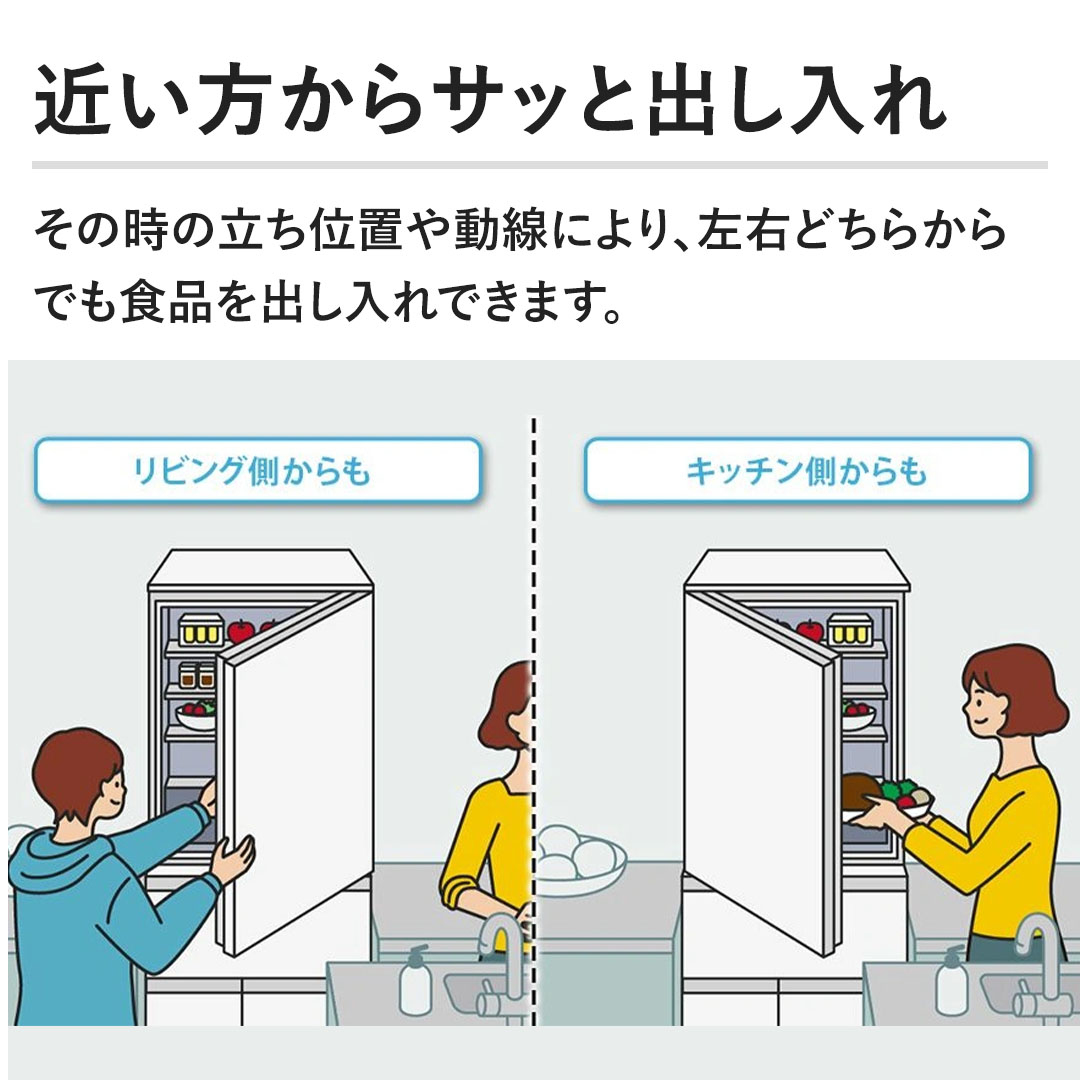 近い方からサッと出し入れ

その時の立ち位置や動線により、左右どちらからでも食品を出し入れできます。

リビング側からも

キッチン側からも