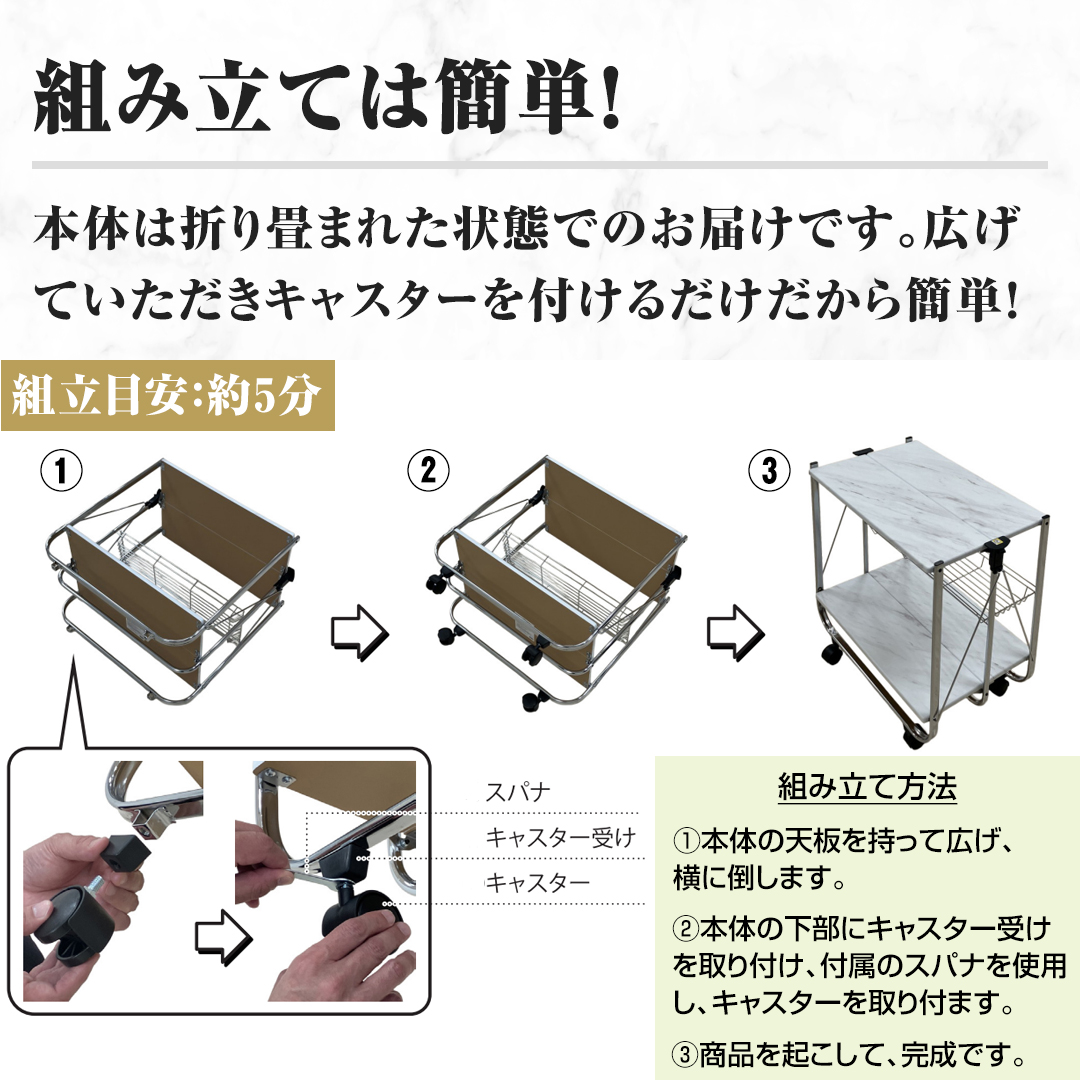 組み立ては簡単!

本体は折り畳まれた状態でのお届けです。広げていただきキャスターを付けるだけだから簡単!

組立目安:約5分

①

②

③

スパナ

キャスター受け

キャスター

組み立て方法

①本体の天板を持って広げ、横に倒します。

②本体の下部にキャスター受けを取り付け、付属のスパナを使用し、キャスターを取り付ます。

③商品を起こして、完成です。