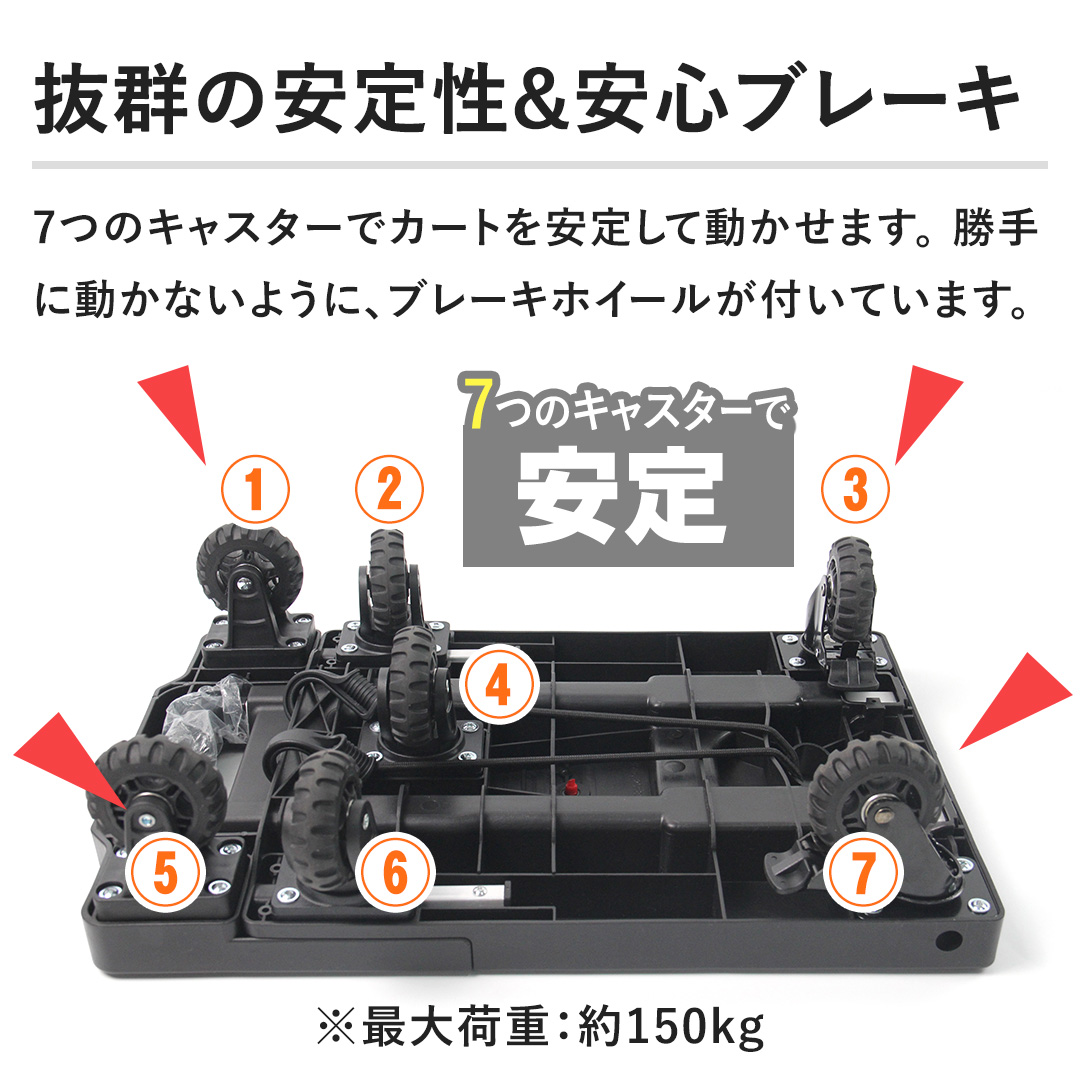 抜群の安定性&安心ブレーキ

7つのキャスターでカートを安定して動かせます。勝手に動かないように、ブレーキホイールが付いています。

7つのキャスターで
安定

1
2
3
4
5
6
7

※最大荷重:約150kg