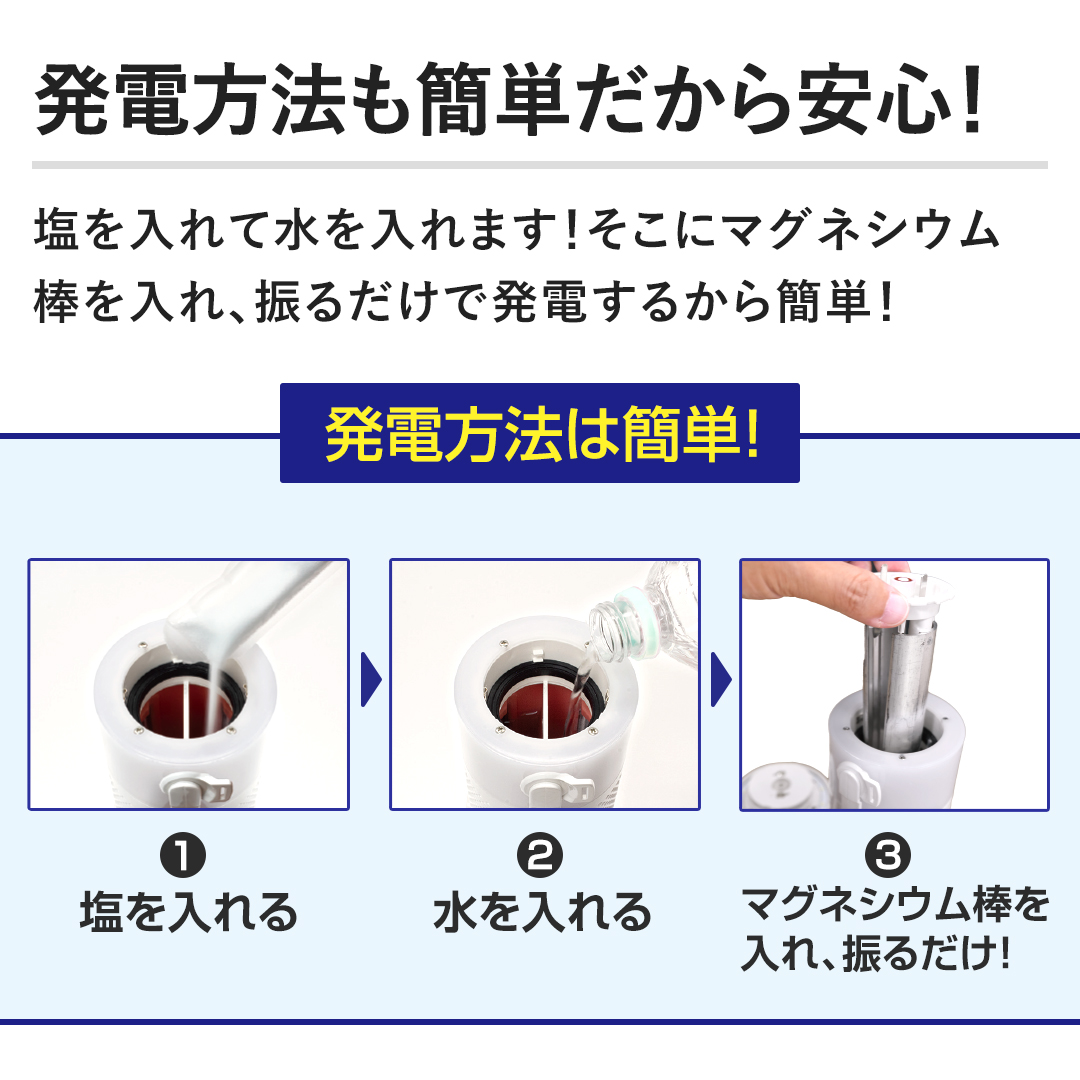 発電方法も簡単だから安心!

塩を入れて水を入れます!そこにマグネシウム棒を入れ、振るだけで発電するから簡単!

発電方法は簡単!

❶
塩を入れる

❷
水を入れる

❸
マグネシウム棒を入れ、振るだけ!